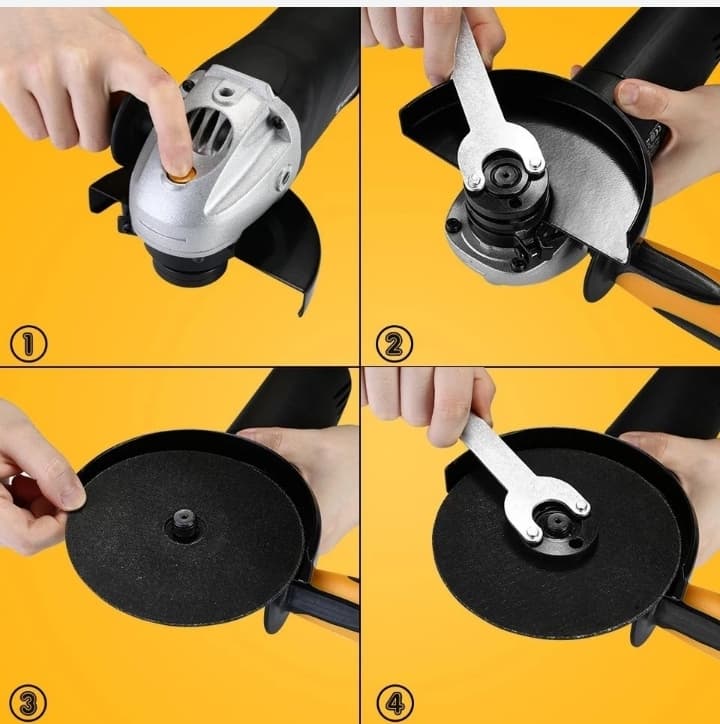 ①

②

③

④